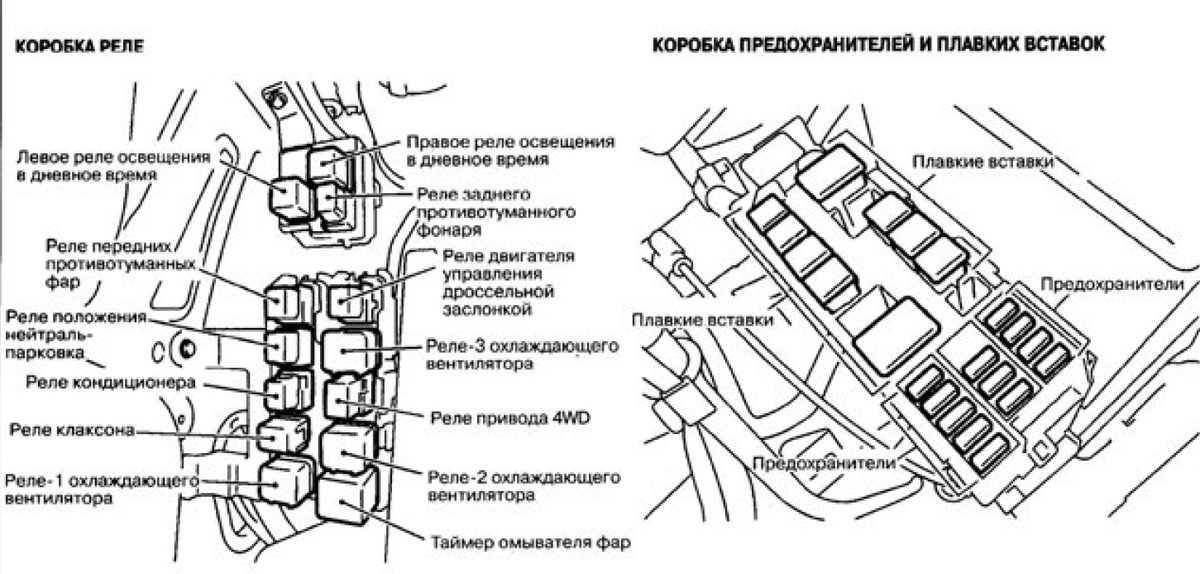 КОРОБКА РЕЛЕ

Левое реле освещения в дневное время

Правое реле освещения в дневное время

Реле заднего противотуманного фонаря

Реле передних противотуманных фар

Реле двигателя управления дроссельной заслонкой

Реле положения нейтраль-парковка

Реле-3 охлаждающего вентилятора

Реле кондиционера

Реле привода 4WD

Реле клаксона

Реле-1 охлаждающего вентилятора

Реле-2 охлаждающего вентилятора

Таймер омывателя фар

КОРОБКА ПРЕДОХРАНИТЕЛЕЙ И ПЛАВКИХ ВСТАВОК

Плавкие вставки

Предохранители

Плавкие вставки

Предохранители