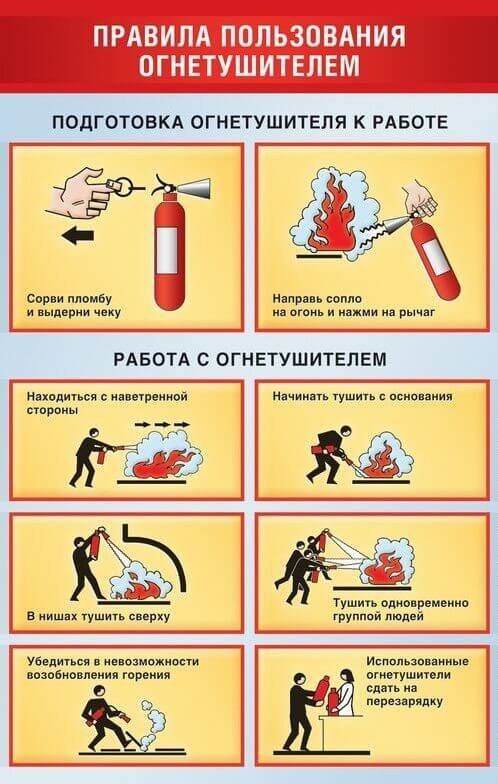 ПРАВИЛА ПОЛЬЗОВАНИЯ ОГНЕТУШИТЕЛЕМ

ПОДГОТОВКА ОГНЕТУШИТЕЛЯ К РАБОТЕ

Сорви пломбу и выдерни чеку

Направь сопло на огонь и нажми на рычаг

РАБОТА С ОГНЕТУШИТЕЛЕМ

Находиться с наветренной стороны

Начинать тушить с основания

В нишах тушить сверху

Тушить одновременно группой людей

Убедиться в невозможности возобновления горения

Использованные огнетушители сдать на перезарядку