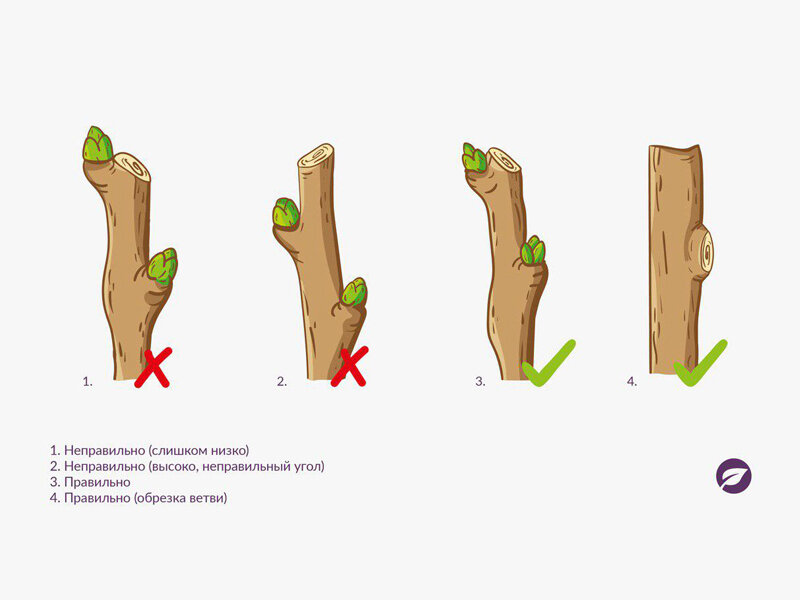 1.

2.

3.

4.

1. Неправильно (слишком низко)
2. Неправильно (высоко, неправильный угол)
3. Правильно
4. Правильно (обрезка ветви)