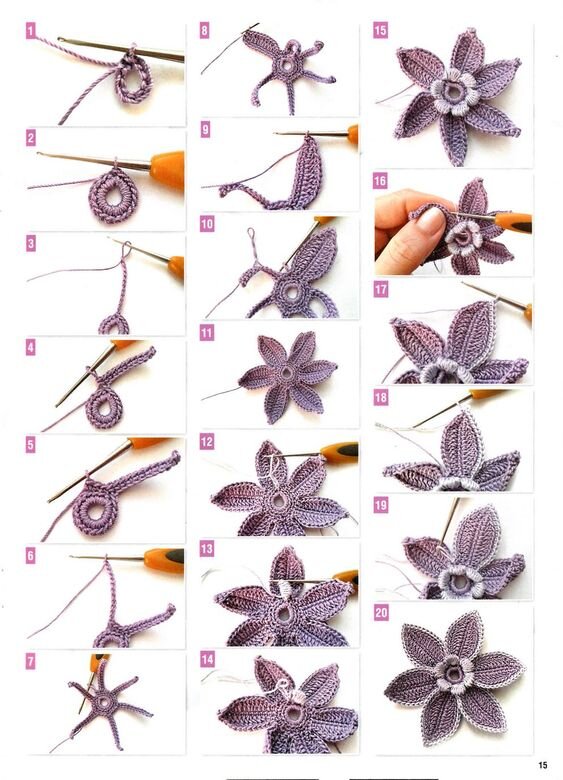 1

2

3

4

5

6

7

8

9

10

11

12

13

14

15

16

17

18

19

20

15