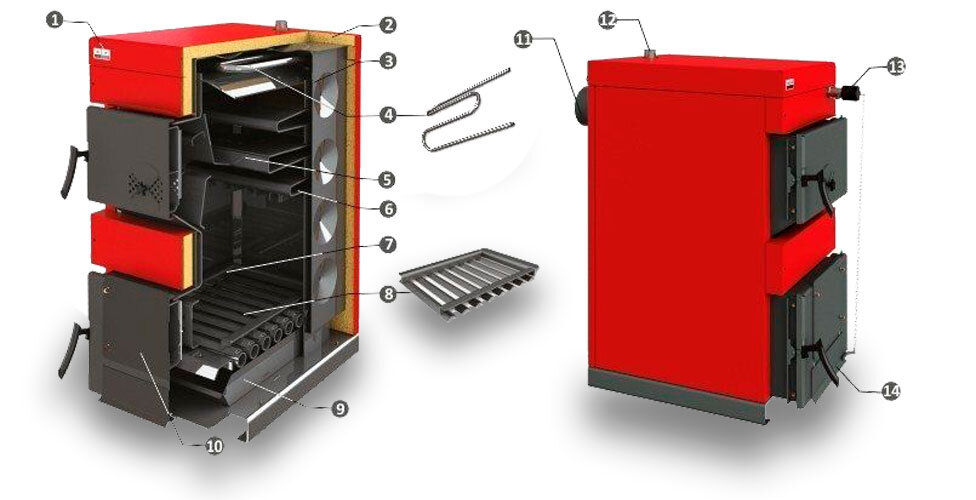 1
2
3
4
5
6
7
8
9
10
11
12
13
14