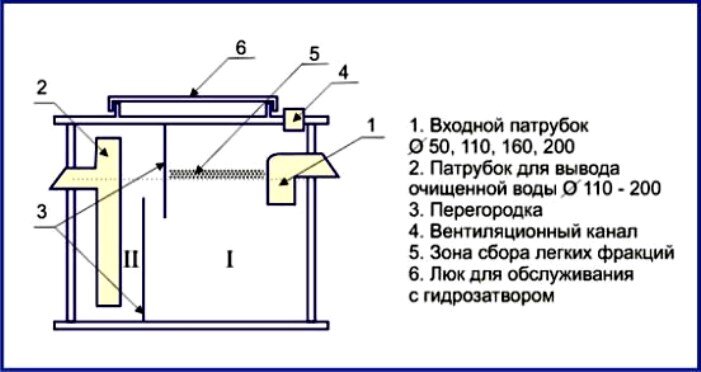 6
5
4
2
1
3
II
I

1. Входной патрубок Ø 50, 110, 160, 200
2. Патрубок для вывода очищенной воды Ø 110 - 200
3. Перегородка
4. Вентиляционный канал
5. Зона сбора легких фракций
6. Люк для обслуживания с гидрозатвором