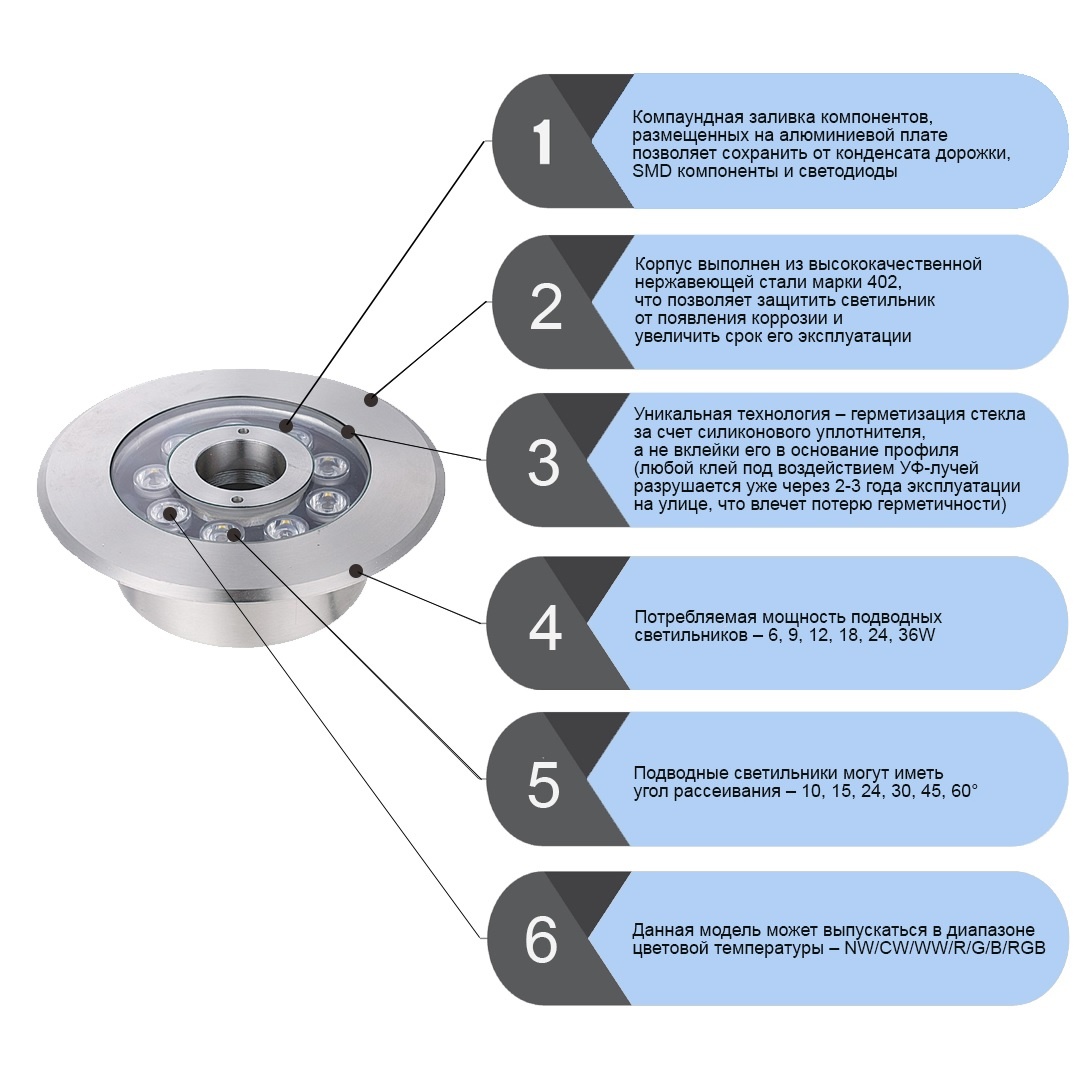 1
Компаундная заливка компонентов, размещенных на алюминиевой плате позволяет сохранить от конденсата дорожки, SMD компоненты и светодиоды

2
Корпус выполнен из высококачественной нержавеющей стали марки 402, что позволяет защитить светильник от появления коррозии и увеличить срок его эксплуатации

3
Уникальная технология – герметизация стекла за счет силиконового уплотнителя, а не вклейки его в основание профиля (любой клей под воздействием УФ-лучей разрушается уже через 2-3 года эксплуатации на улице, что влечет потерю герметичности)

4
Потребляемая мощность подводных светильников – 6, 9, 12, 18, 24, 36W

5
Подводные светильники могут иметь угол рассеивания – 10, 15, 24, 30, 45, 60°

6
Данная модель может выпускаться в диапазоне цветовой температуры – NW/CW/WW/R/G/B/RGB