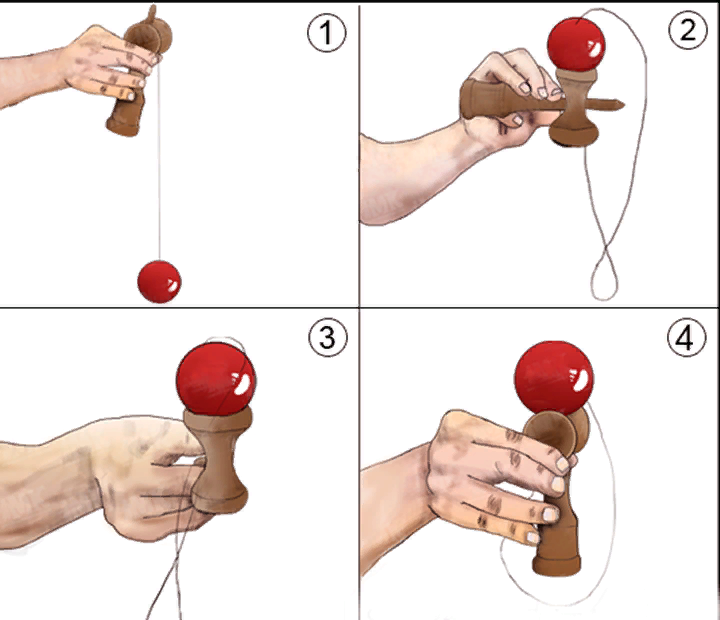 ①
②
③
④