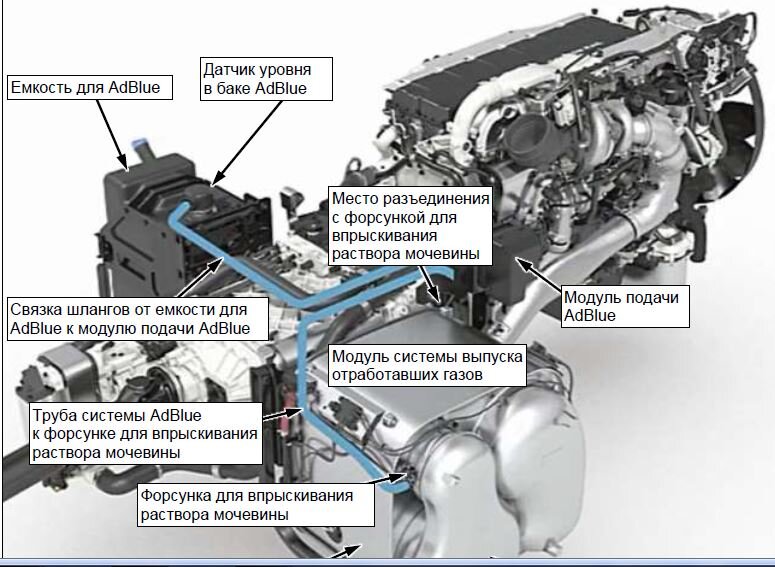 Емкость для AdBlue

Датчик уровня в баке AdBlue

Место разъединения с форсункой для впрыскивания раствора мочевины

Модуль подачи AdBlue

Связка шлангов от емкости для AdBlue к модулю подачи AdBlue

Модуль системы выпуска отработавших газов

Труба системы AdBlue к форсунке для впрыскивания раствора мочевины

Форсунка для впрыскивания раствора мочевины