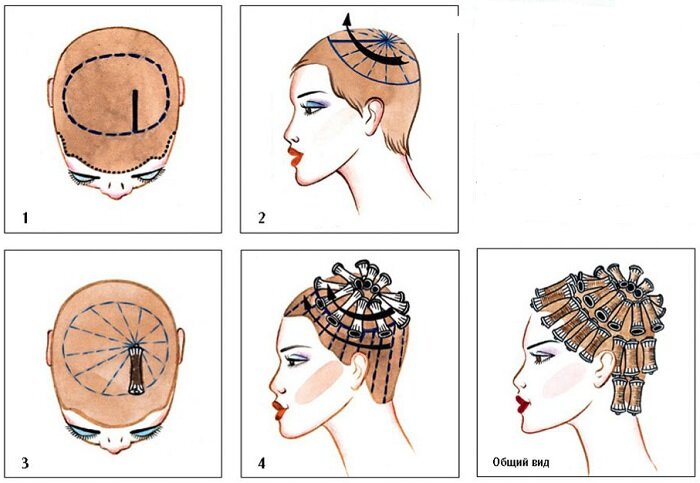 1

2

3

4

Общий вид