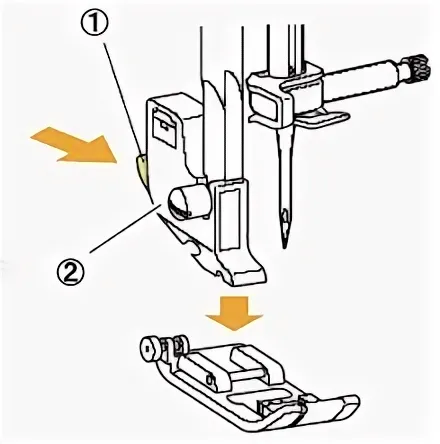 ①
②