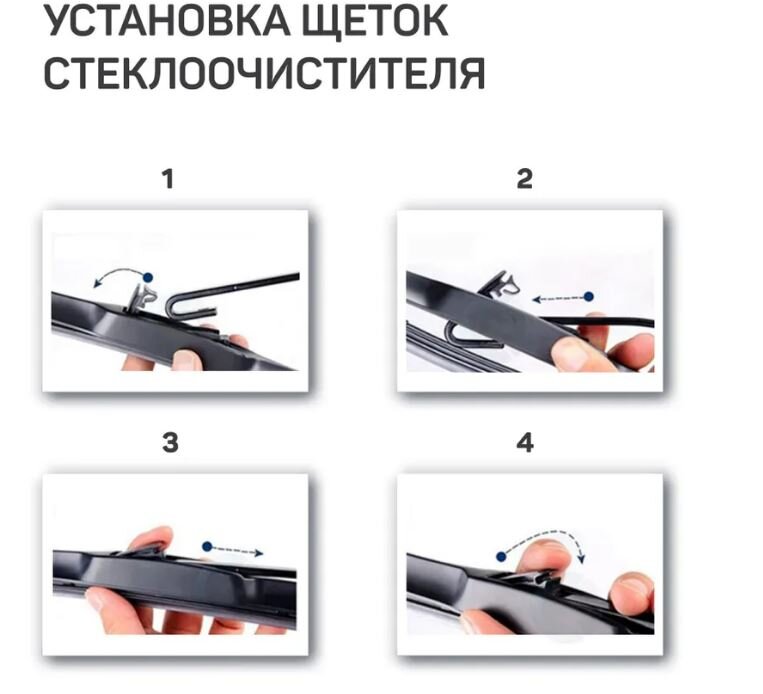 УСТАНОВКА ЩЕТОК СТЕКЛООЧИСТИТЕЛЯ

1

2

3

4