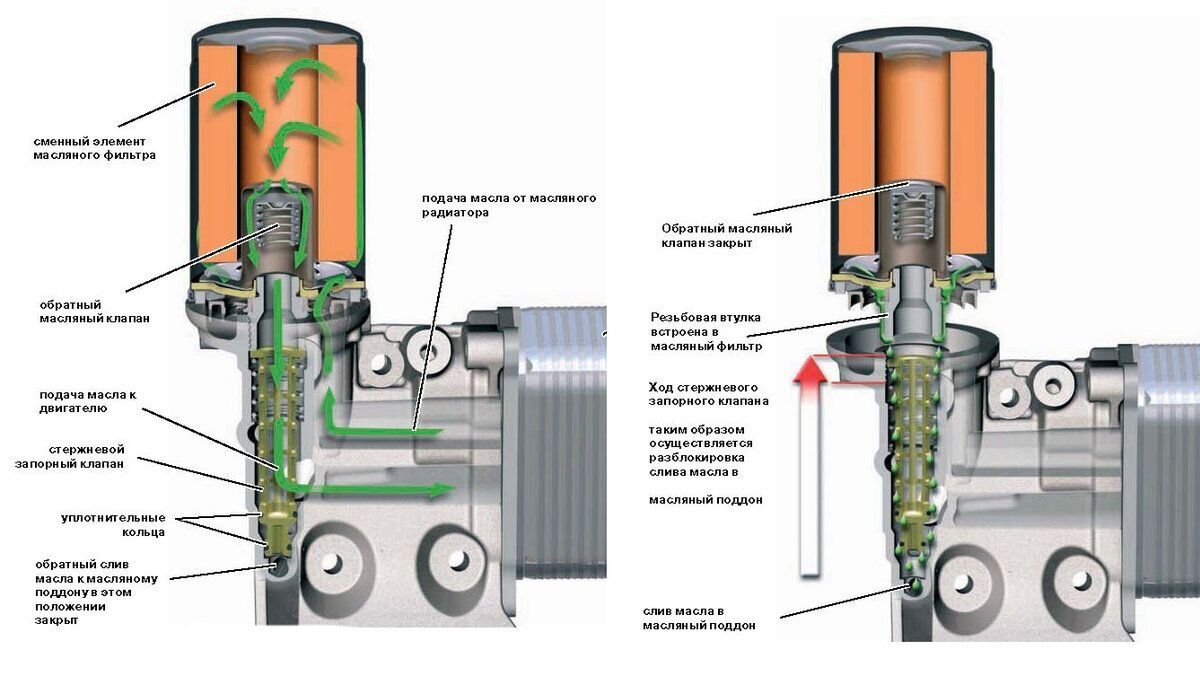 сменный элемент масляного фильтра

подача масла от масляного радиатора

обратный масляный клапан

подача масла к двигателю

стержневой запорный клапан

уплотнительные кольца

обратный слив масла к масляному поддону в этом положении закрыт

Обратный масляный клапан закрыт

Резьбовая втулка встроена в масляный фильтр

Ход стержневого запорного клапана

таким образом осуществляется разблокировка слива масла в

масляный поддон

слив масла в масляный поддон