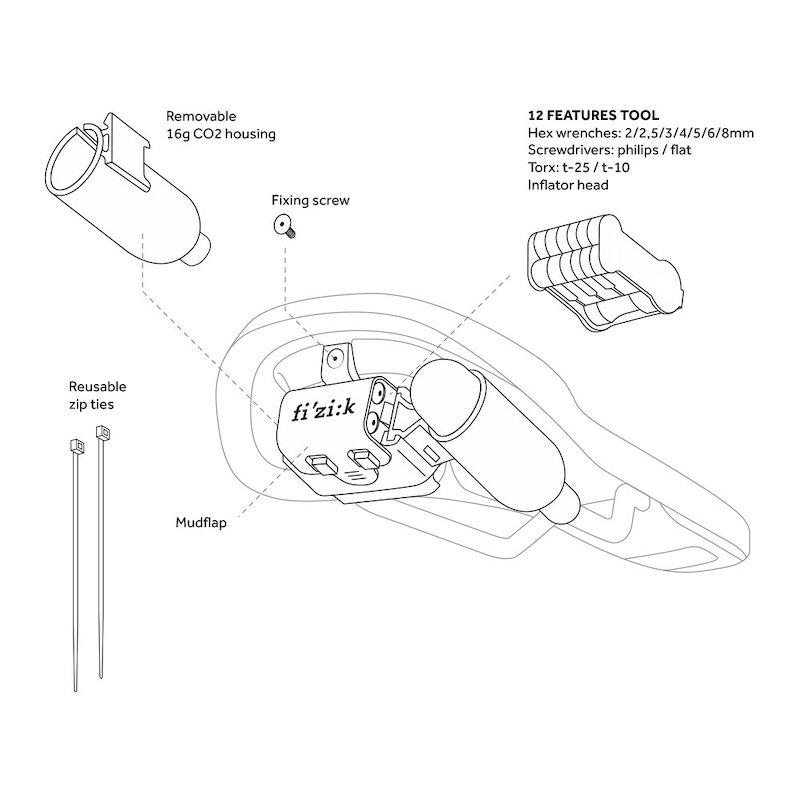 Removable
16g CO2 housing

12 FEATURES TOOL
Hex wrenches: 2/2,5/3/4/5/6/8mm
Screwdrivers: philips / flat
Torx: t-25 / t-10
Inflator head

Fixing screw

Reusable
zip ties

fi'zi:k

Mudflap