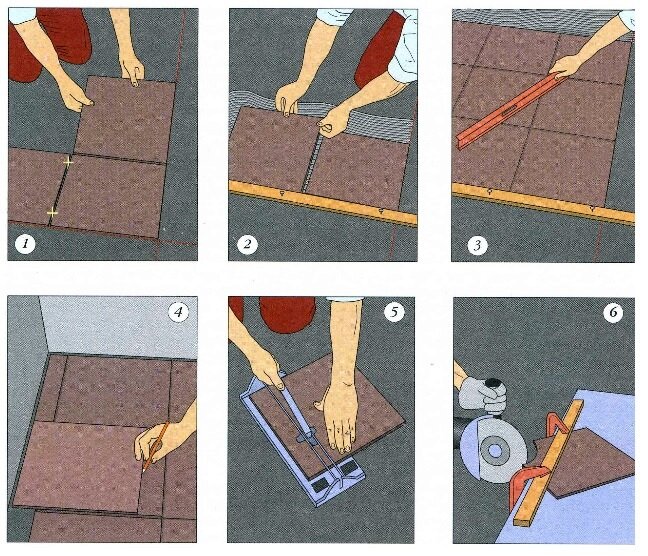 1

2

3

4

5

6