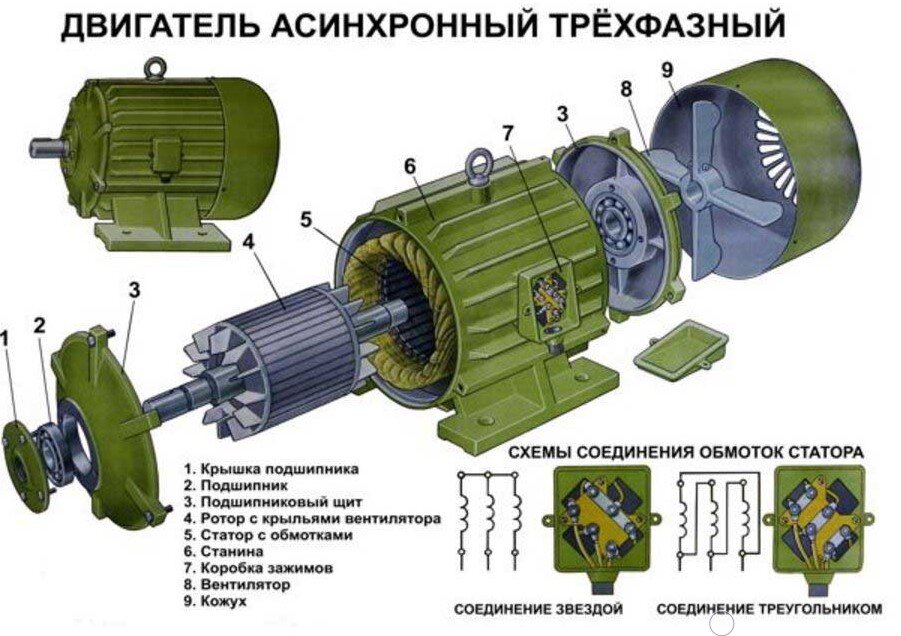 ДВИГАТЕЛЬ АСИНХРОННЫЙ ТРЁХФАЗНЫЙ

9
8
3
7
6
5
4
3
2
1

1. Крышка подшипника
2. Подшипник
3. Подшипниковый щит
4. Ротор с крыльями вентилятора
5. Статор с обмотками
6. Станина
7. Коробка зажимов
8. Вентилятор
9. Кожух

СХЕМЫ СОЕДИНЕНИЯ ОБМОТОК СТАТОРА

СОЕДИНЕНИЕ ЗВЕЗДОЙ
СОЕДИНЕНИЕ ТРЕУГОЛЬНИКОМ