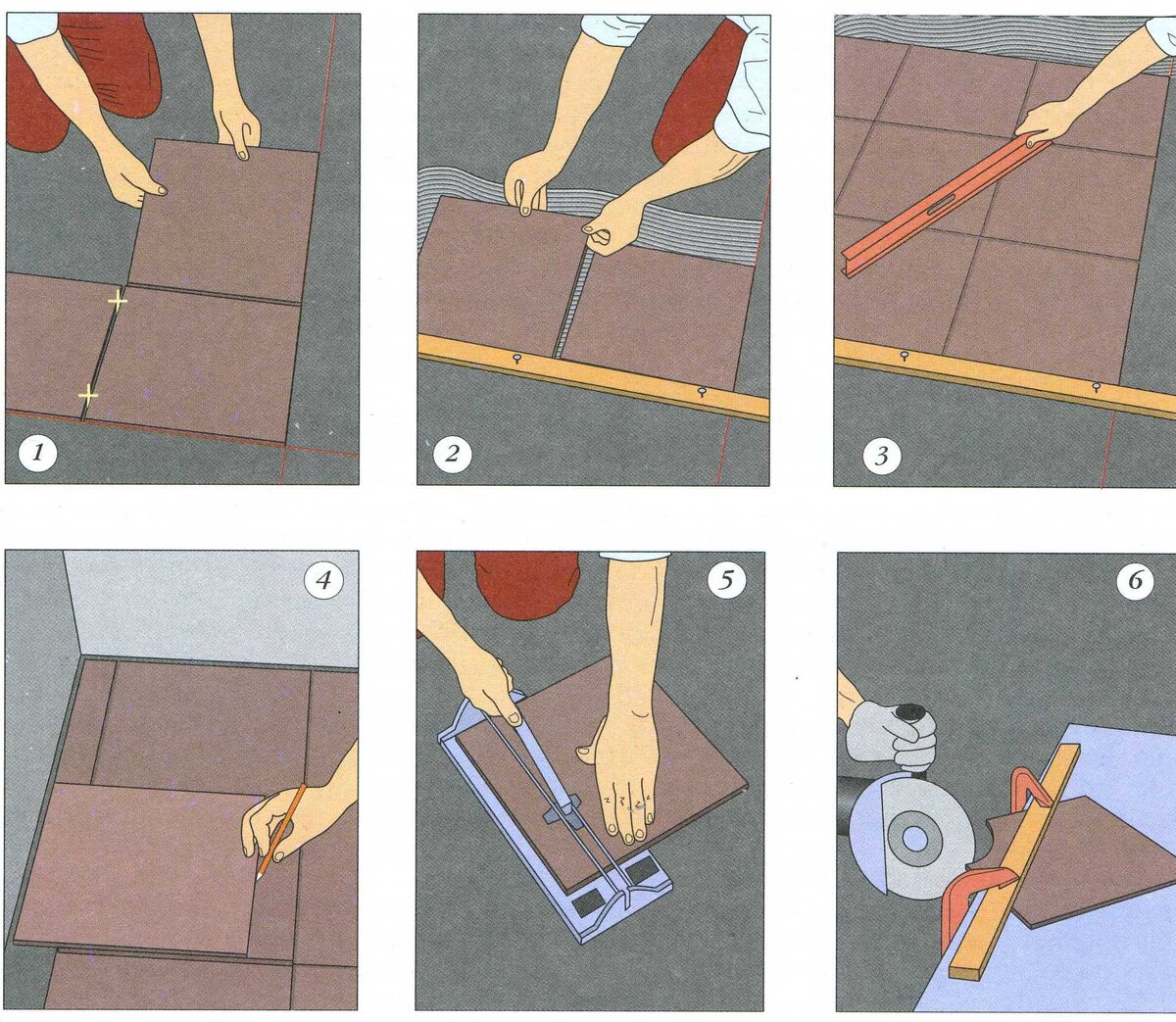 1
2
3
4
5
6