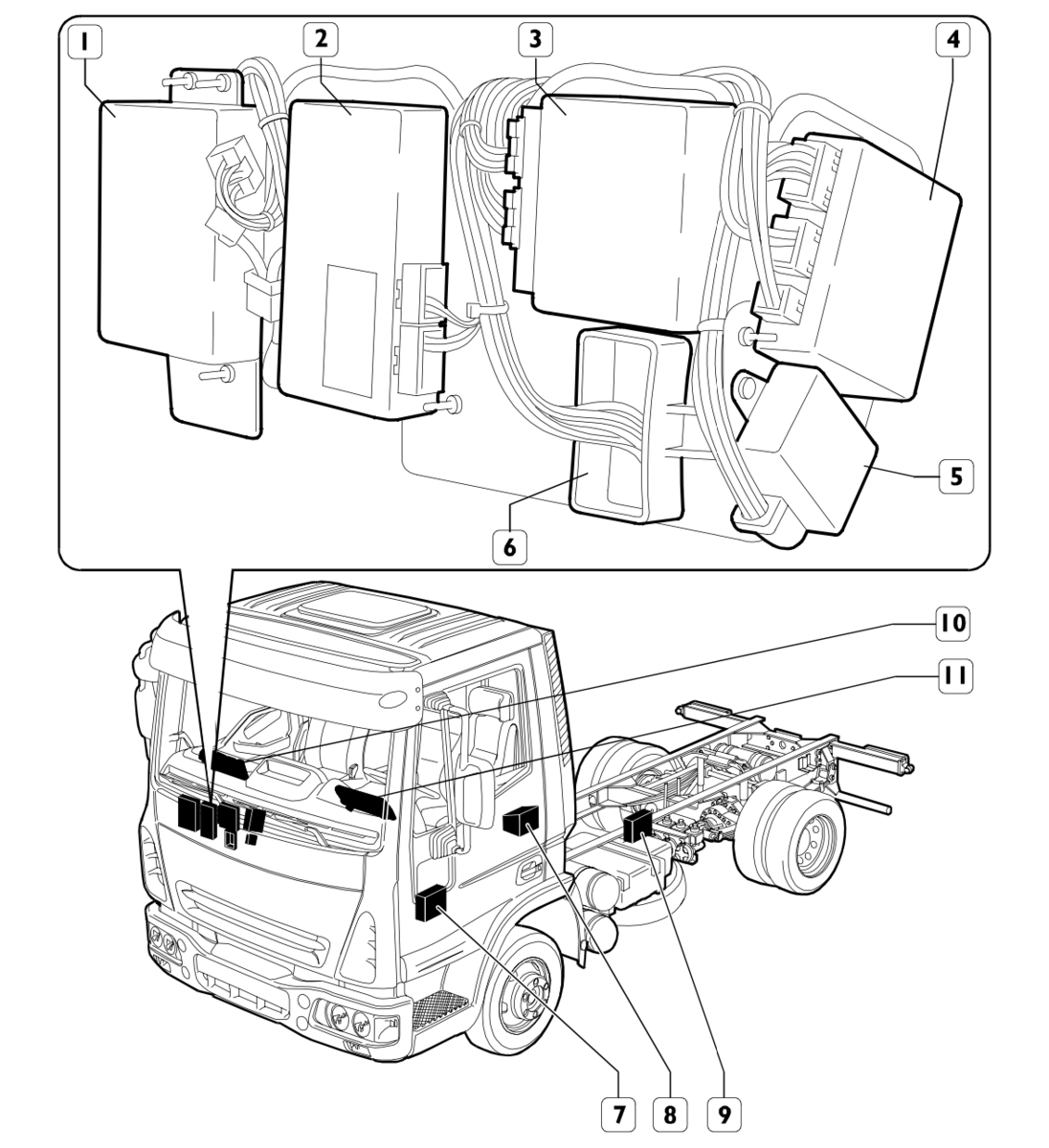 1
2
3
4
5
6
10
11
7
8
9