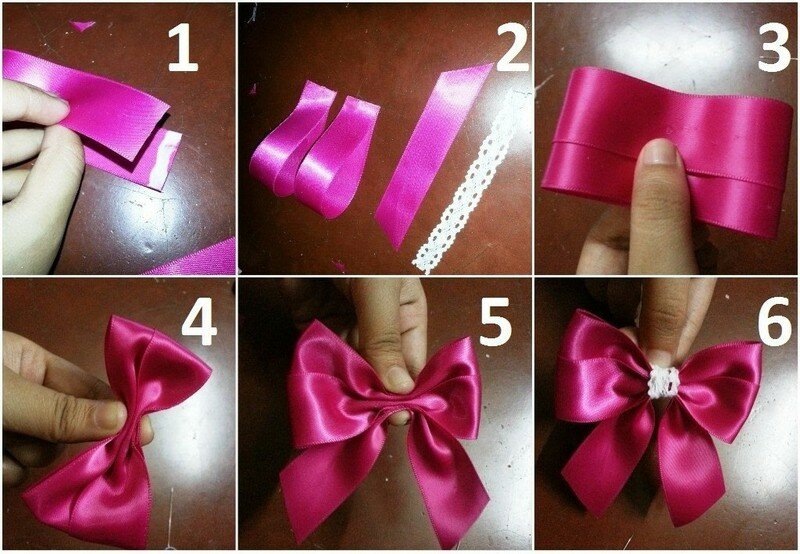 1
2
3
4
5
6