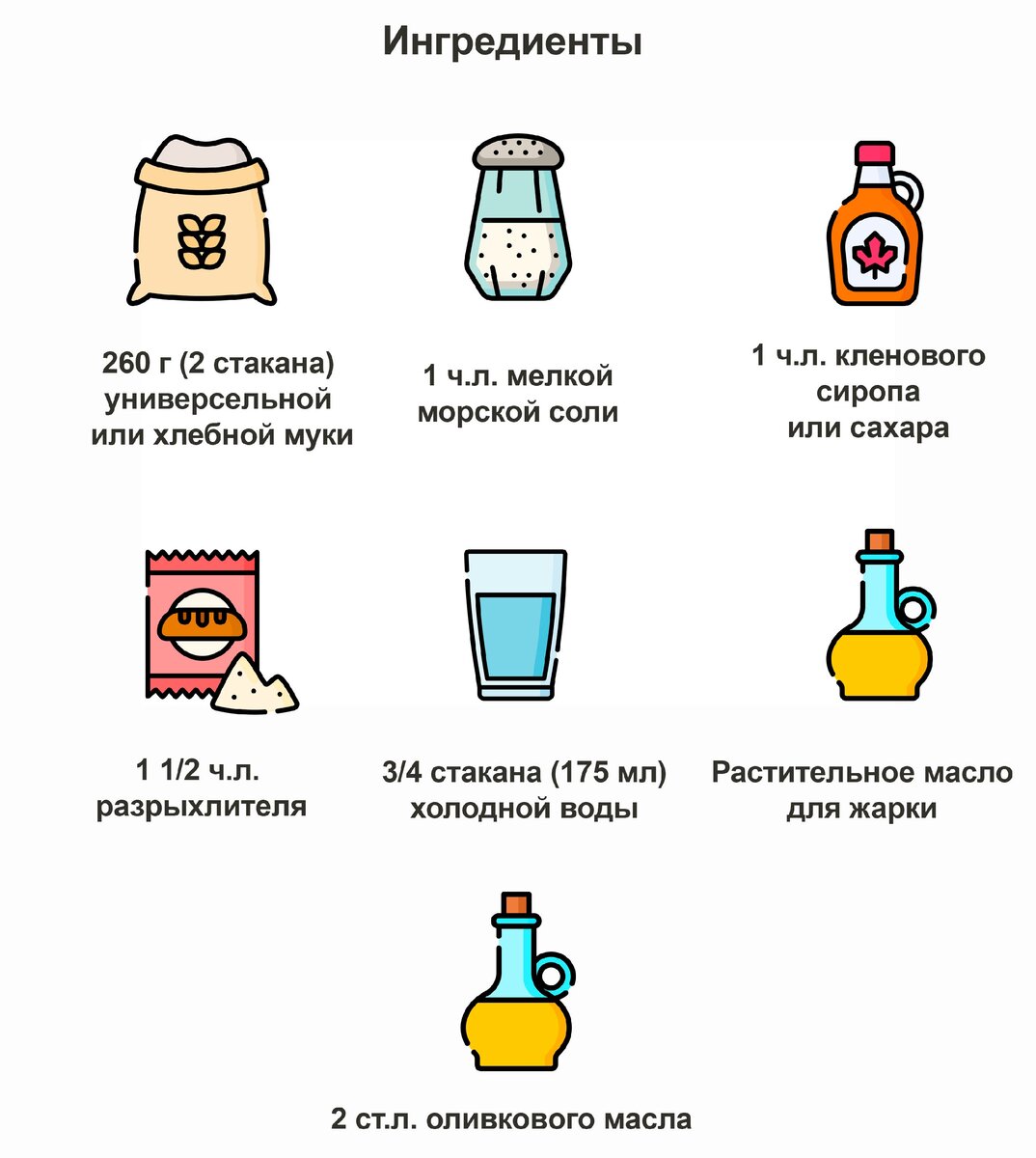 Ингредиенты

260 г (2 стакана) универсельной или хлебной муки

1 ч.л. мелкой морской соли

1 ч.л. кленового сиропа или сахара

1 1/2 ч.л. разрыхлителя

3/4 стакана (175 мл) холодной воды

Растительное масло для жарки

2 ст.л. оливкового масла