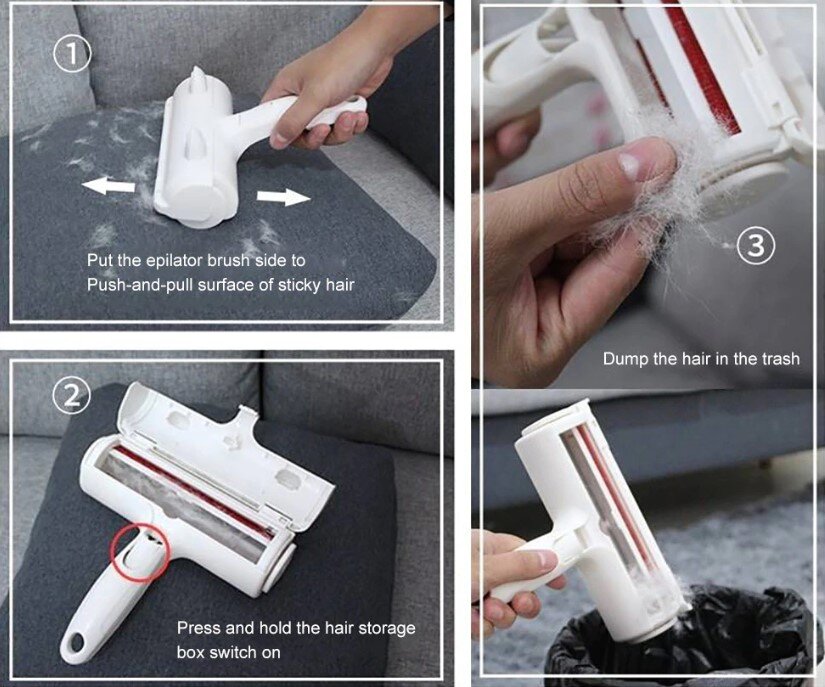 ①
Put the epilator brush side to Push-and-pull surface of sticky hair

②
Press and hold the hair storage box switch on

③
Dump the hair in the trash