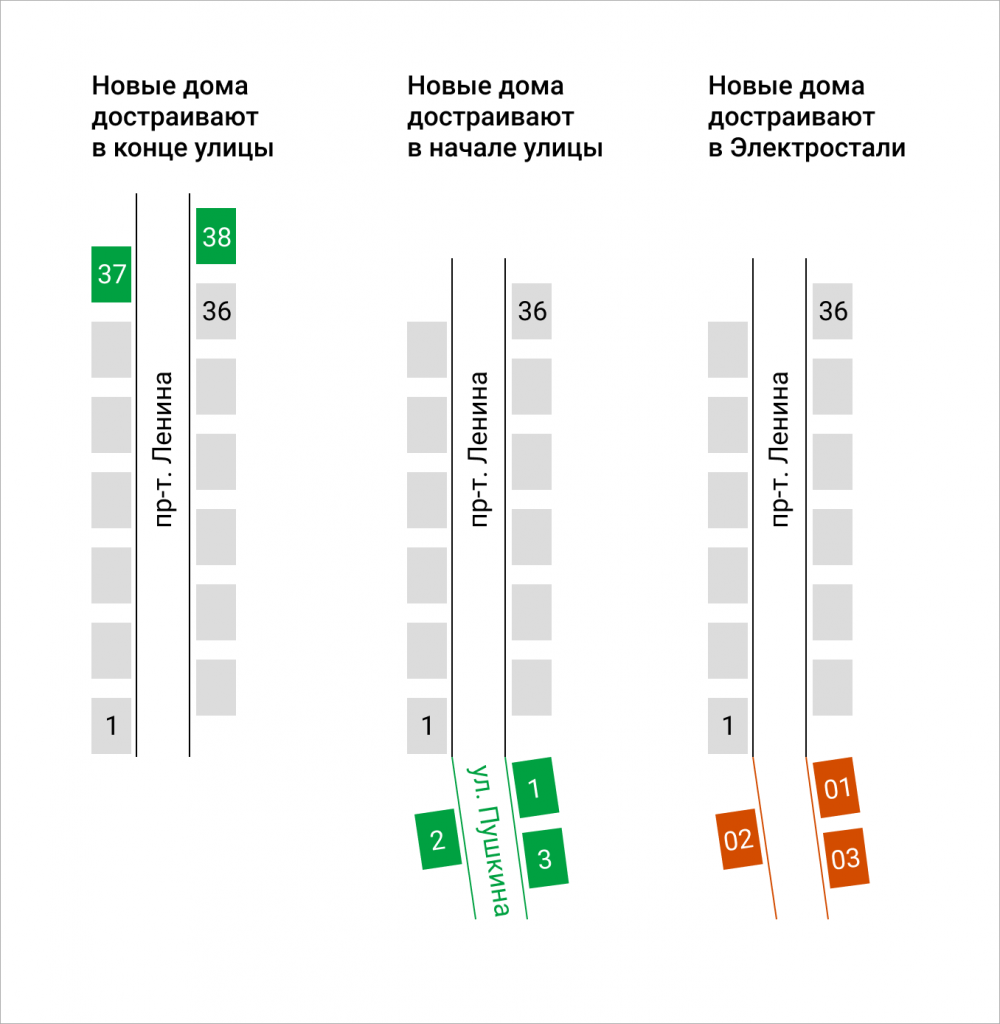 Новые дома достраивают в конце улицы

37
38
36
пр-т. Ленина
1

Новые дома достраивают в начале улицы

36
пр-т. Ленина
1
ул. Пушкина
1
2
3

Новые дома достраивают в Электростали

36
пр-т. Ленина
1
01
02
03