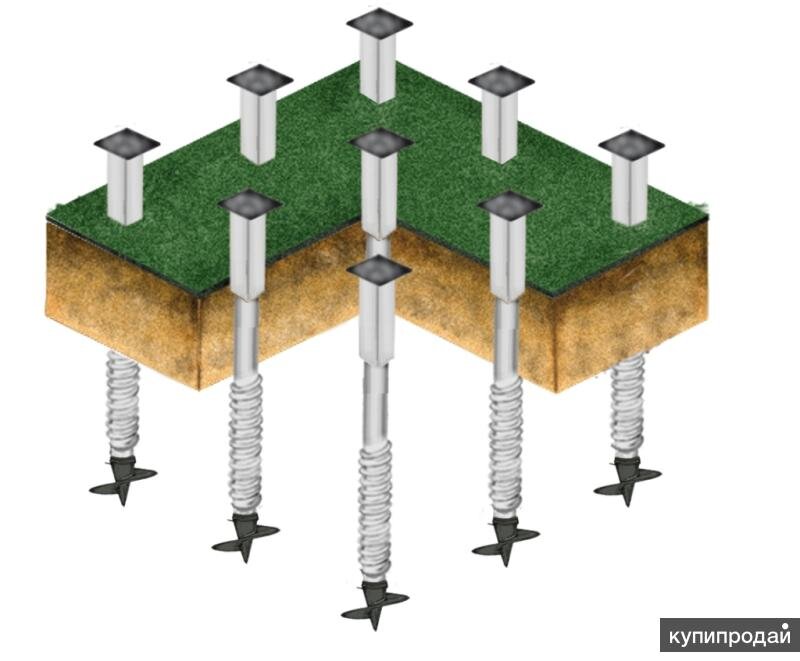 купипродай