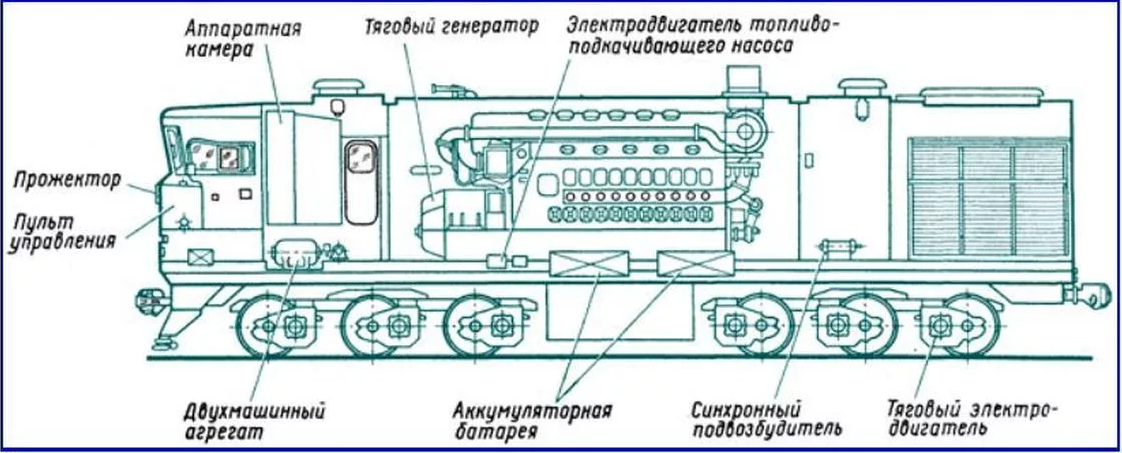 Аппаратная камера
Тяговый генератор
Электродвигатель топливоподкачивающего насоса
Прожектор
Пульт управления
Двухмашинный агрегат
Аккумуляторная батарея
Синхронный подвозбудитель
Тяговый электродвигатель