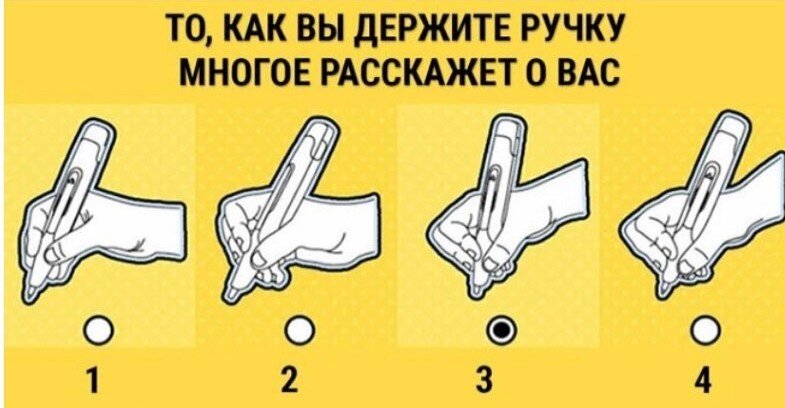 ТО, КАК ВЫ ДЕРЖИТЕ РУЧКУ
МНОГОЕ РАССКАЖЕТ О ВАС

1

2

3

4