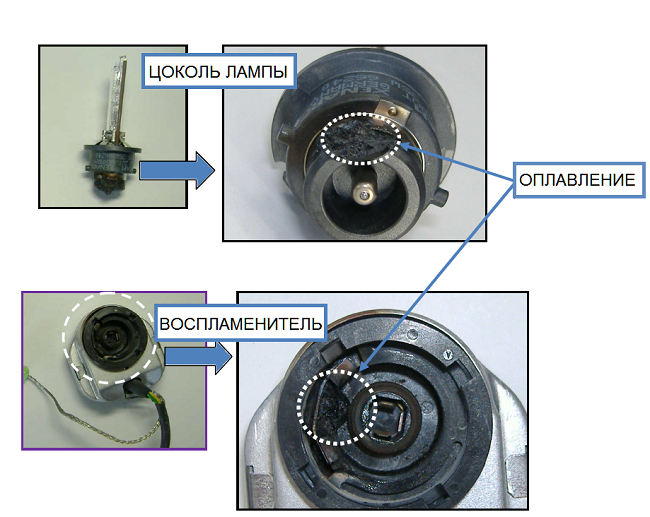 ЦОКОЛЬ ЛАМПЫ

ОПЛАВЛЕНИЕ

ВОСПЛАМЕНИТЕЛЬ