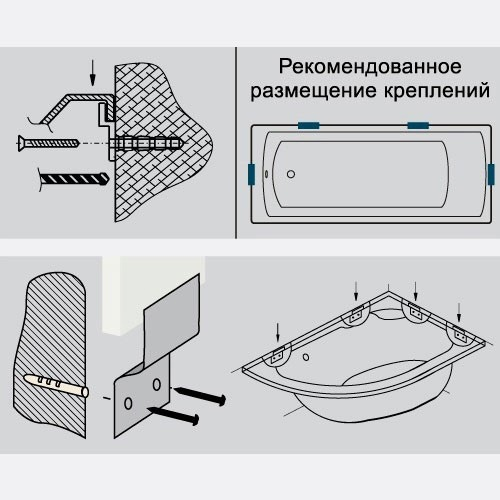 Рекомендованное размещение креплений