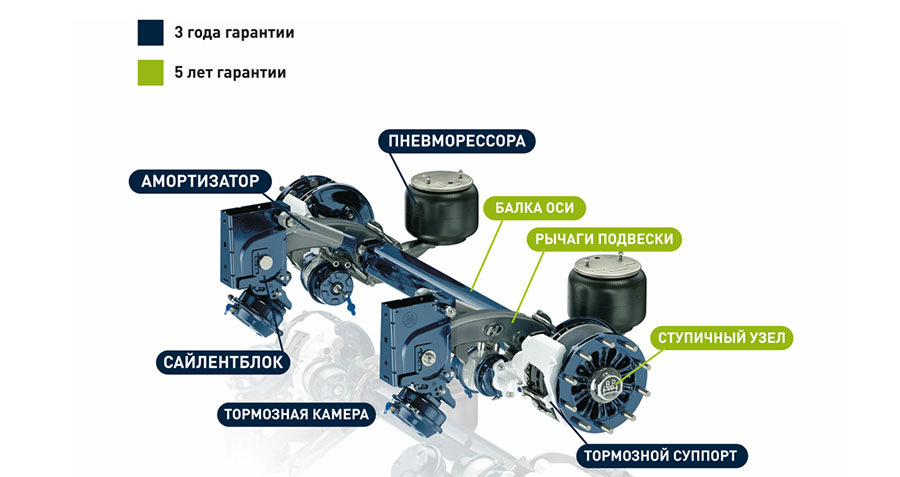 3 года гарантии

5 лет гарантии

ПНЕВМОРЕССОРА

АМОРТИЗАТОР

БАЛКА ОСИ

РЫЧАГИ ПОДВЕСКИ

СТУПИЧНЫЙ УЗЕЛ

САЙЛЕНТБЛОК

ТОРМОЗНАЯ КАМЕРА

ТОРМОЗНОЙ СУППОРТ