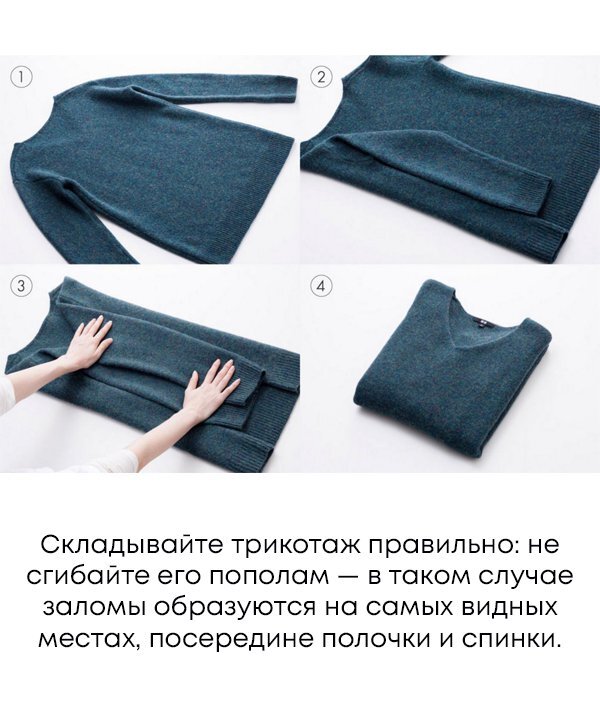 ①

②

③

④

Складывайте трикотаж правильно: не сгибайте его пополам — в таком случае заломы образуются на самых видных местах, посередине полочки и спинки.