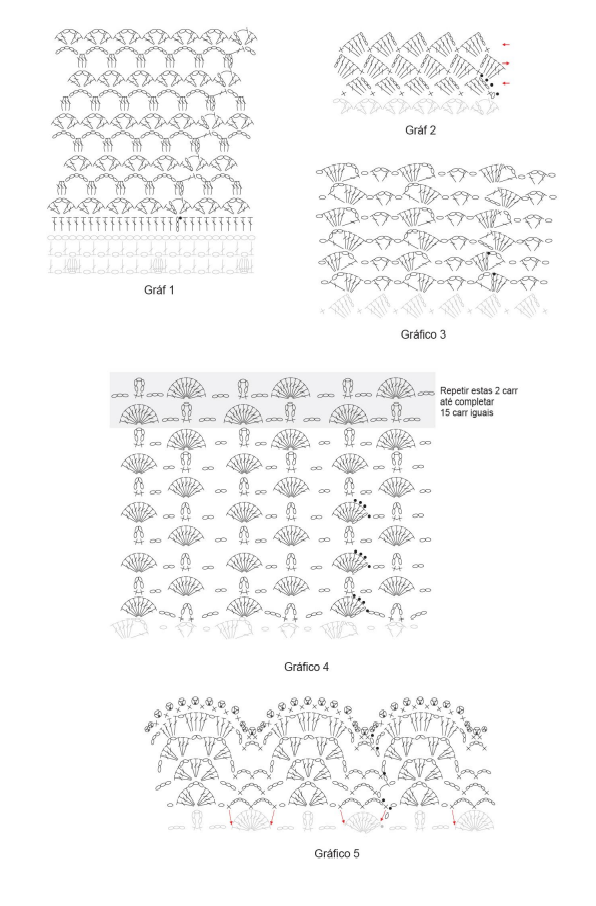 Gráf 1

Gráf 2

Gráfico 3

Repetir estas 2 carr até completar 15 carr iguais

Gráfico 4

Gráfico 5