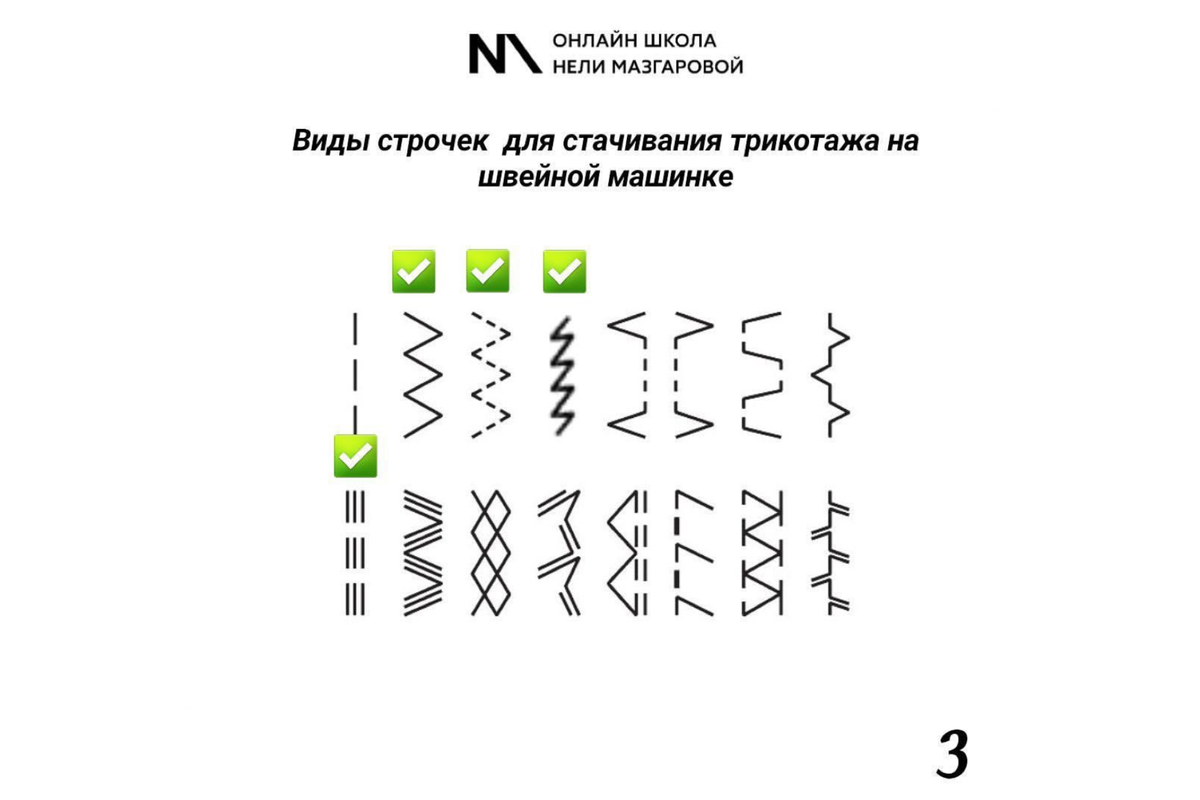 ОНЛАЙН ШКОЛА
НЕЛИ МАЗГАРОВОЙ

Виды строчек  для стачивания трикотажа на швейной машинке

3