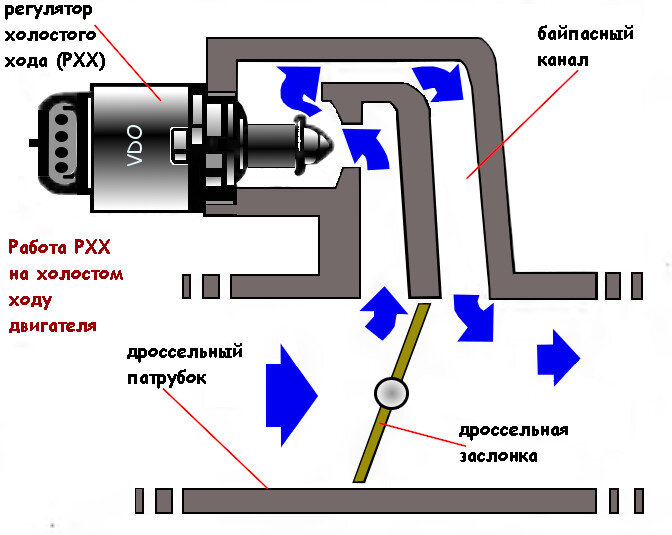 регулятор холостого хода (РХХ)

байпасный канал

VDO

Работа РХХ на холостом ходу двигателя

дроссельный патрубок

дроссельная заслонка