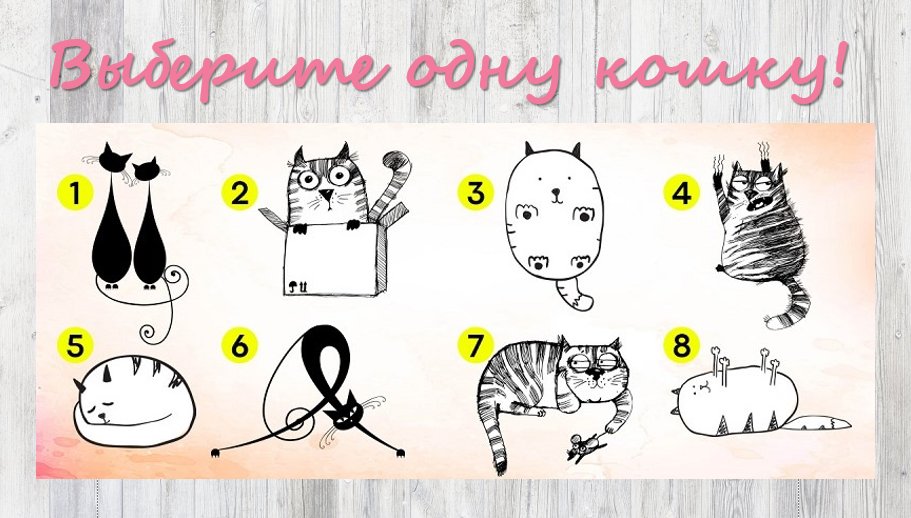 Выберите одну кошку!

1

2

3

4

5

6

7

8