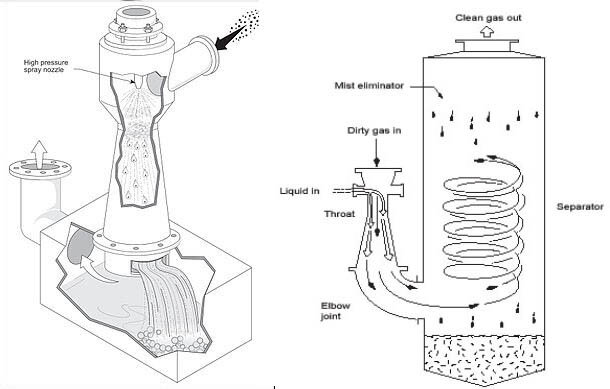 High pressure spray nozzle

Clean gas out

Mist eliminator

Dirty gas in

Liquid in

Throat

Separator

Elbow joint