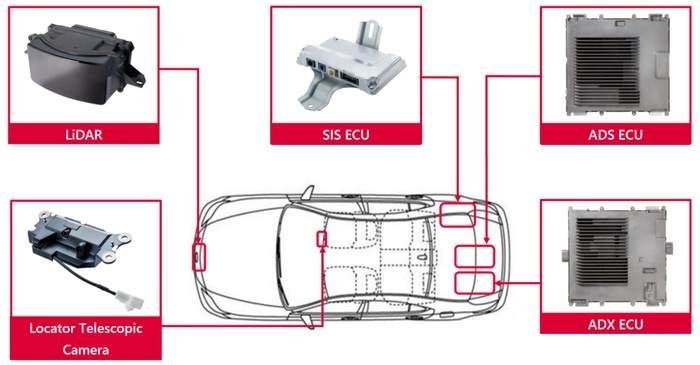 LiDAR

SIS ECU

ADS ECU

Locator Telescopic Camera

ADX ECU