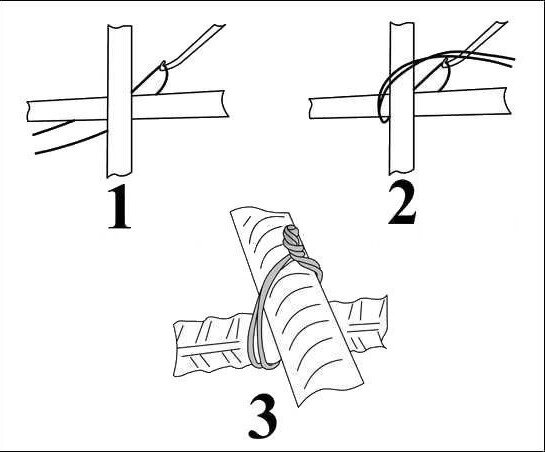 1

2

3