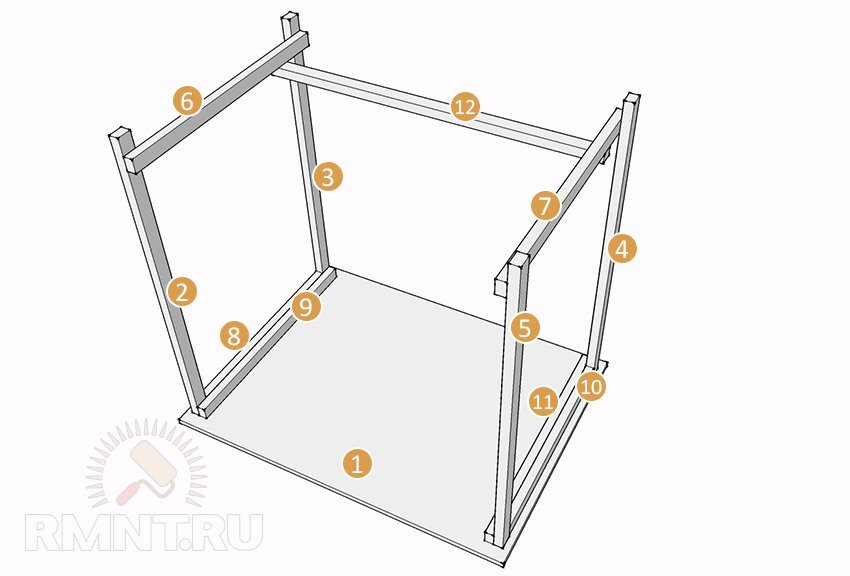 6
12
3
7
4
2
9
8
5
10
11
1
RMNT.RU