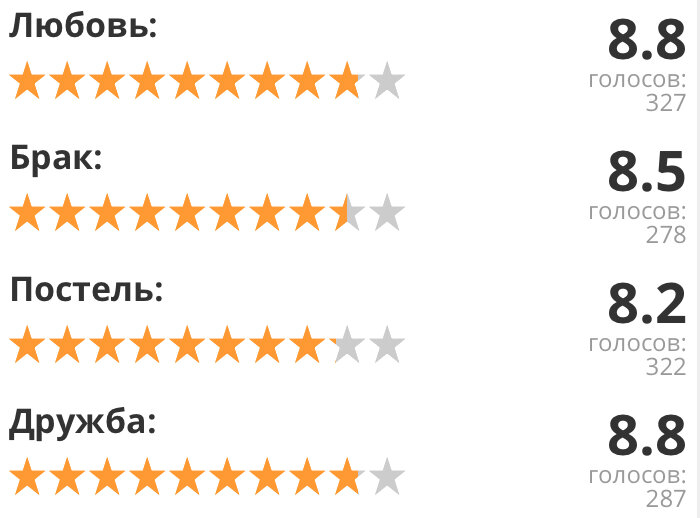 Любовь:
8.8
голосов: 327

Брак:
8.5
голосов: 278

Постель:
8.2
голосов: 322

Дружба:
8.8
голосов: 287