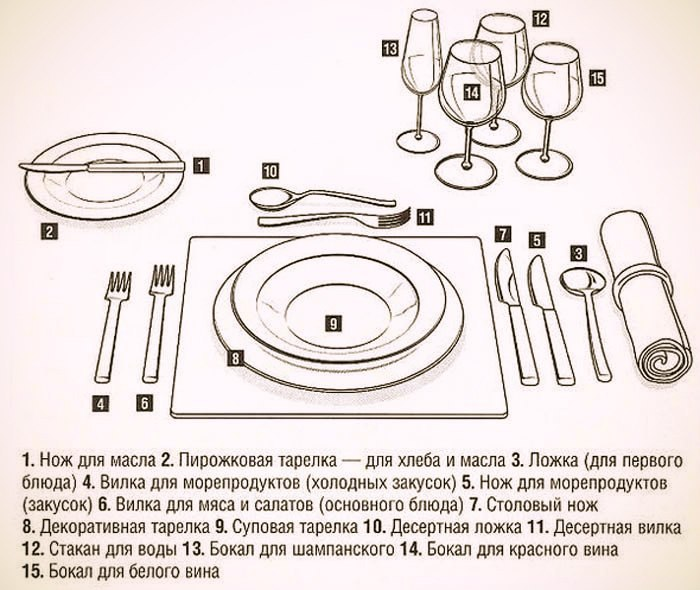 13
12
14
15
1
2
10
11
7
5
3
9
8
4
6

1. Нож для масла 2. Пирожковая тарелка — для хлеба и масла 3. Ложка (для первого блюда) 4. Вилка для морепродуктов (холодных закусок) 5. Нож для морепродуктов (закусок) 6. Вилка для мяса и салатов (основного блюда) 7. Столовый нож 8. Декоративная тарелка 9. Суповая тарелка 10. Десертная ложка 11. Десертная вилка 12. Стакан для воды 13. Бокал для шампанского 14. Бокал для красного вина 15. Бокал для белого вина