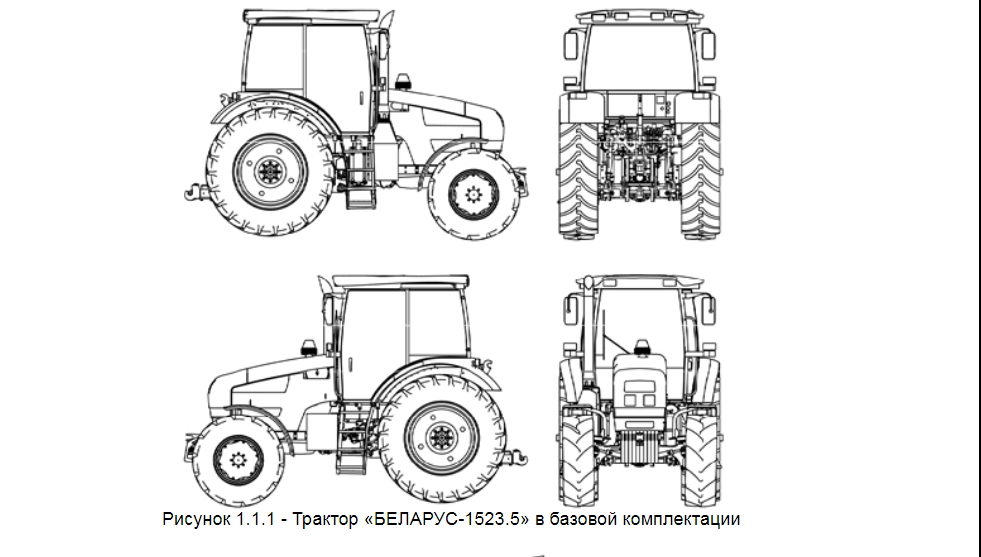 Рисунок 1.1.1 - Трактор «БЕЛАРУС-1523.5» в базовой комплектации