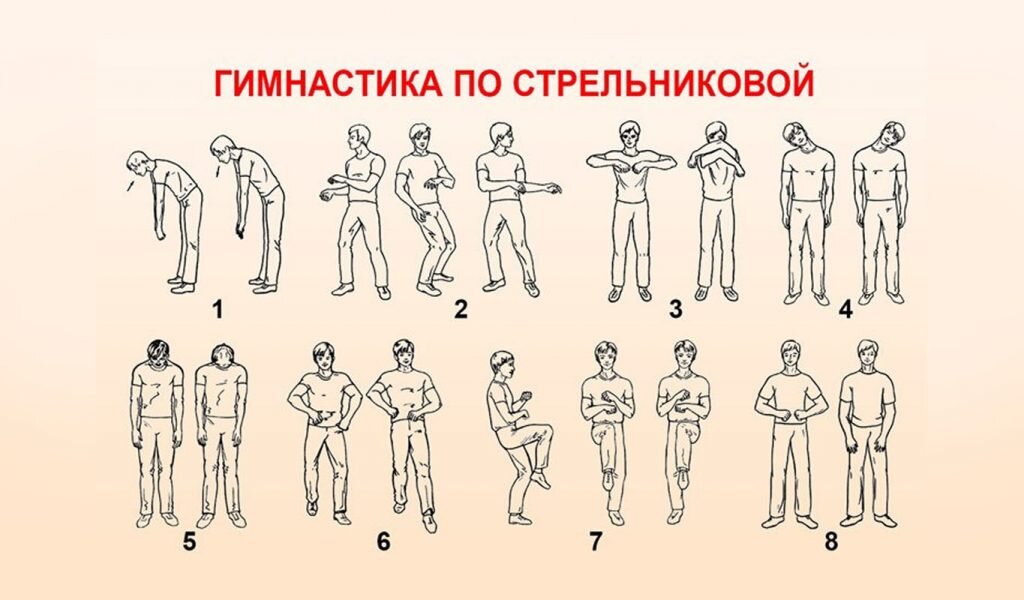 ГИМНАСТИКА ПО СТРЕЛЬНИКОВОЙ

1

2

3

4

5

6

7

8