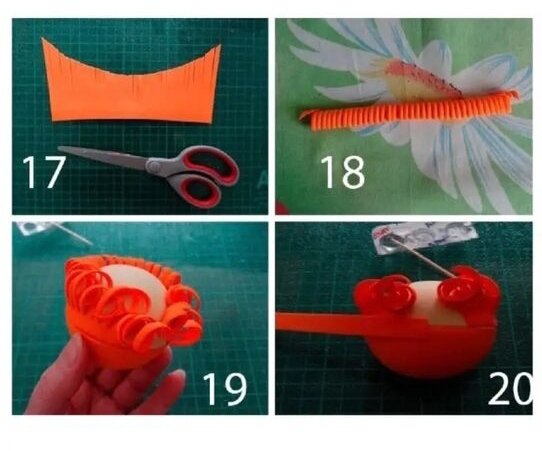 17

18

19

20