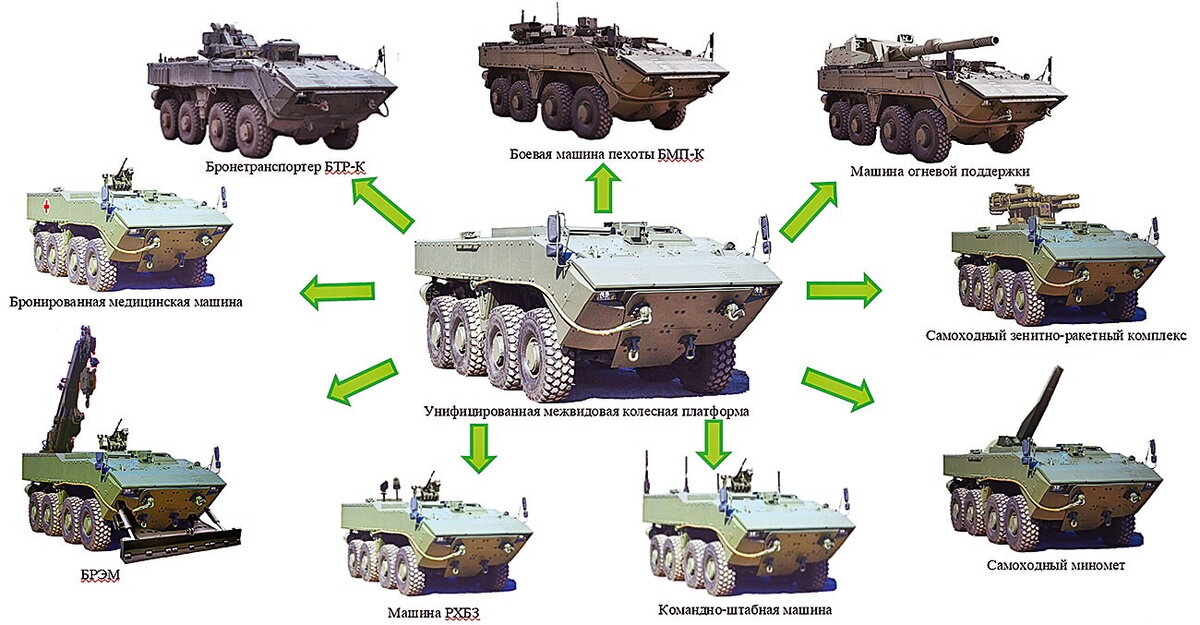 Бронетранспортер БТР-К

Боевая машина пехоты БМП-К

Машина огневой поддержки

Бронированная медицинская машина

Самоходный зенитно-ракетный комплекс

Унифицированная межвидовая колесная платформа

БРЭМ

Машина РХБЗ

Командно-штабная машина

Самоходный миномет