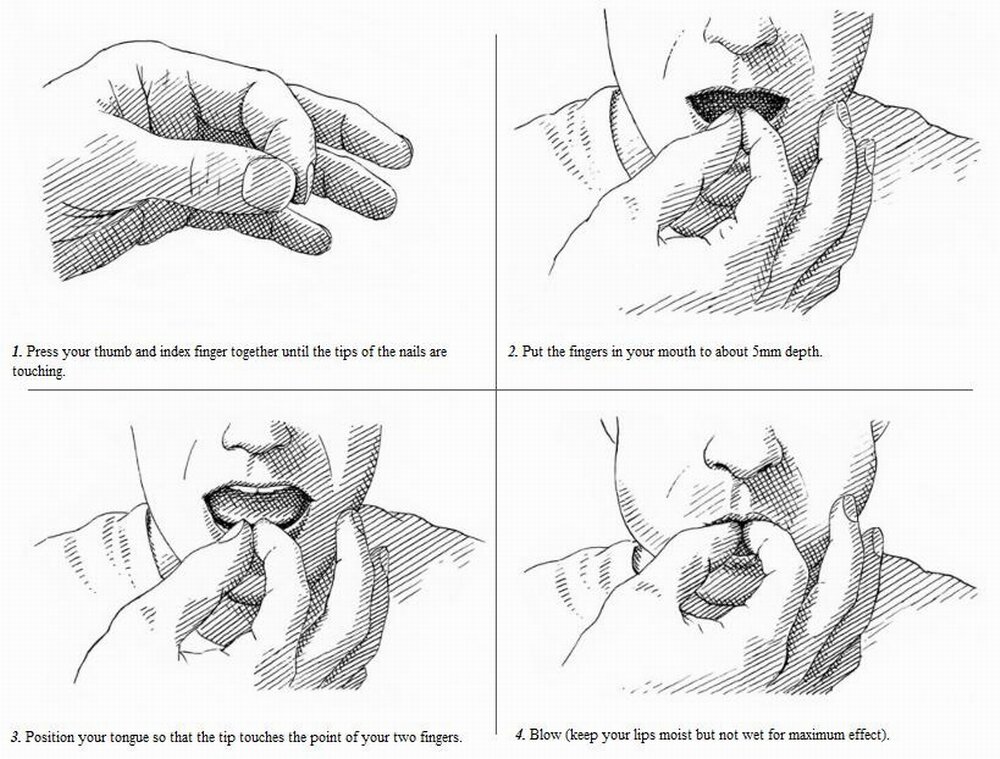 1. Press your thumb and index finger together until the tips of the nails are touching.

2. Put the fingers in your mouth to about 5mm depth.

3. Position your tongue so that the tip touches the point of your two fingers.

4. Blow (keep your lips moist but not wet for maximum effect).