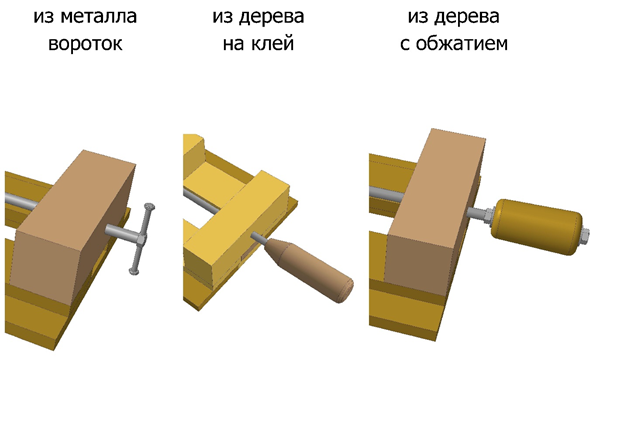 из металла
вороток

из дерева
на клей

из дерева
с обжатием