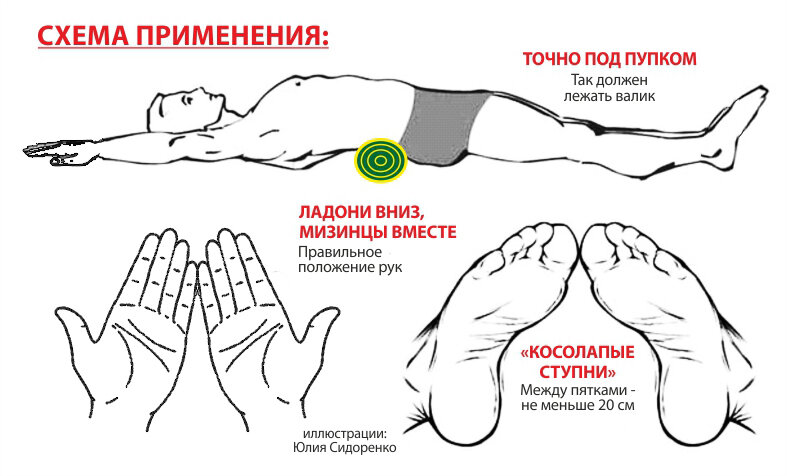 СХЕМА ПРИМЕНЕНИЯ:

ТОЧНО ПОД ПУПКОМ
Так должен лежать валик

ЛАДОНИ ВНИЗ, МИЗИНЦЫ ВМЕСТЕ
Правильное положение рук

«КОСОЛАПЫЕ СТУПНИ»
Между пятками - не меньше 20 см

иллюстрации:
Юлия Сидоренко