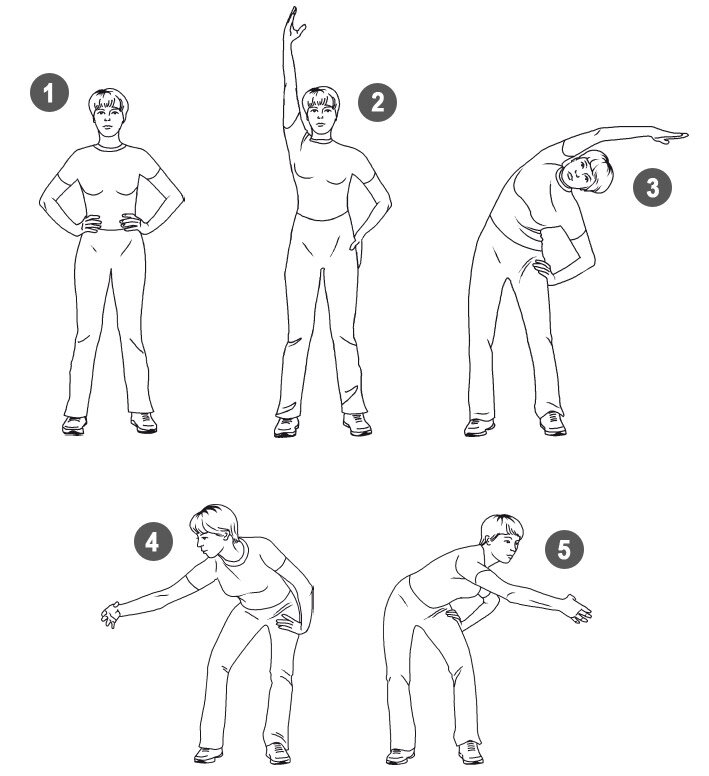 1
2
3
4
5