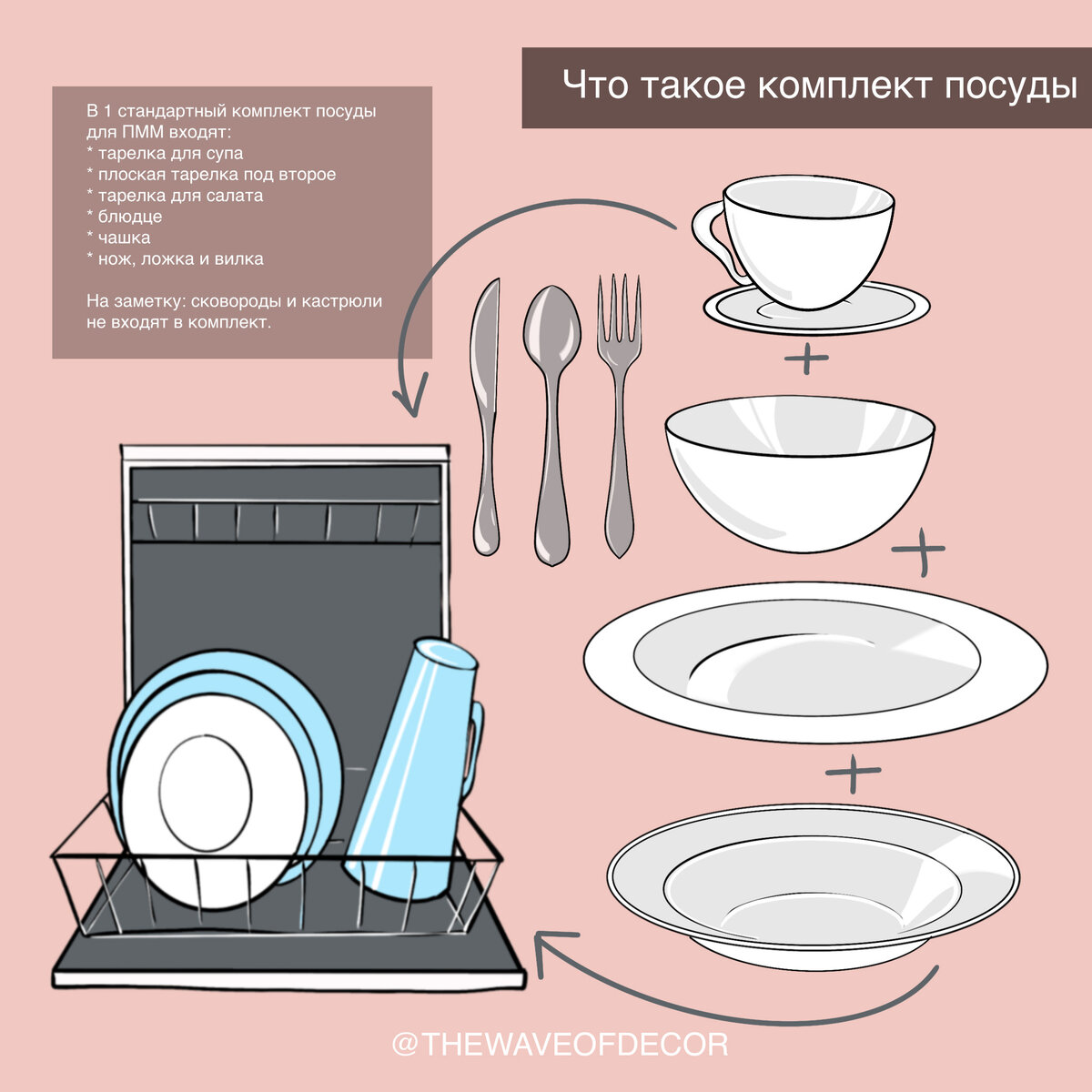 Что такое комплект посуды

В 1 стандартный комплект посуды для ПММ входят:
* тарелка для супа
* плоская тарелка под второе
* тарелка для салата
* блюдце
* чашка
* нож, ложка и вилка

На заметку: сковороды и кастрюли не входят в комплект.

+

+

+

@THEWAVEOFDECOR