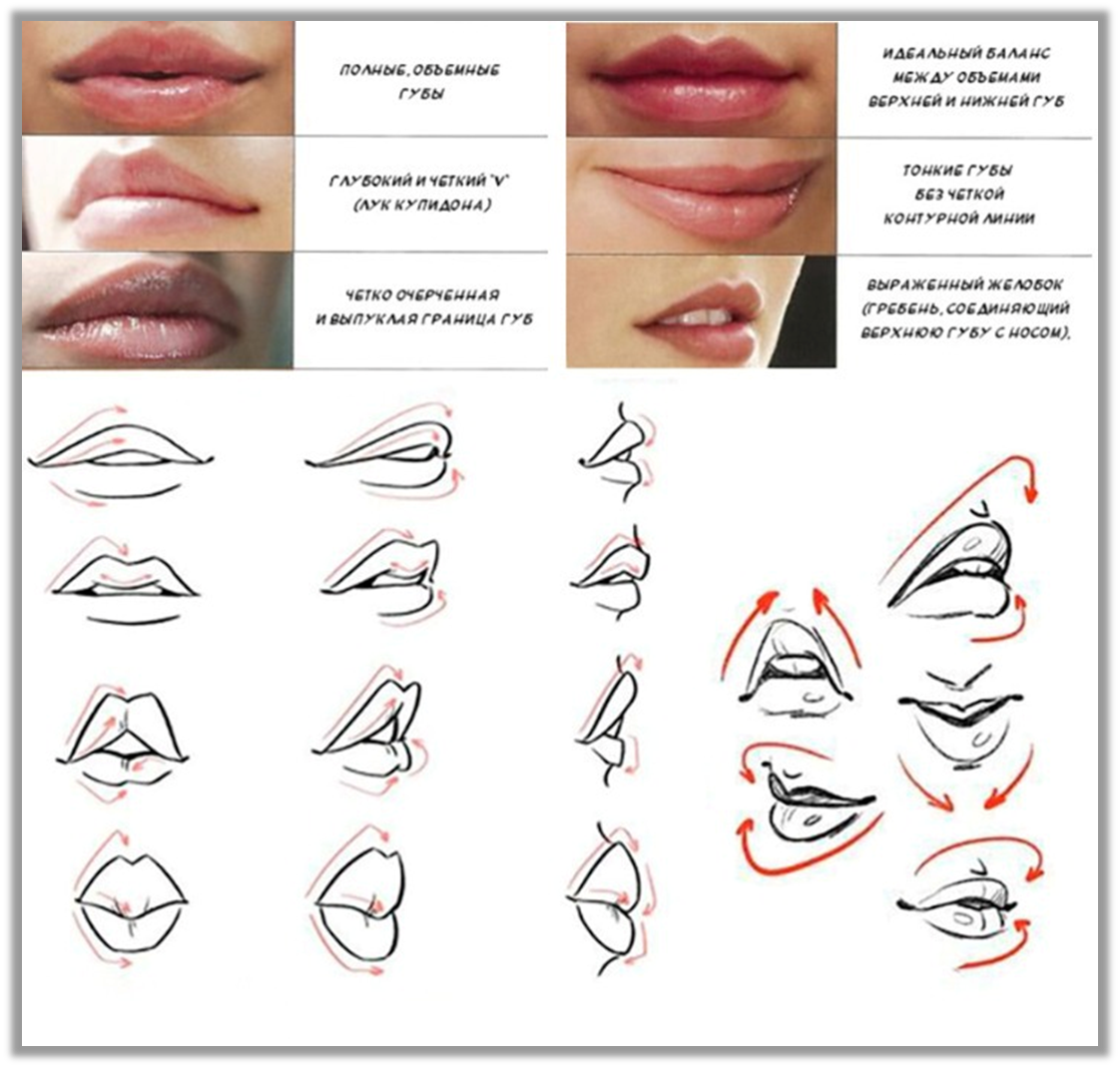 ПОЛНЫЕ, ОБЪЕМНЫЕ ГУБЫ

ГЛУБОКИЙ И ЧЕТКИЙ "V" (ЛУК КУПИДОНА)

ЧЕТКО ОЧЕРЧЕННАЯ И ВЫПУКЛАЯ ГРАНИЦА ГУБ

ИДЕАЛЬНЫЙ БАЛАНС МЕЖДУ ОБЪЕМАМИ ВЕРХНЕЙ И НИЖНЕЙ ГУБ

ТОНКИЕ ГУБЫ БЕЗ ЧЕТКОЙ КОНТУРНОЙ ЛИНИИ

ВЫРАЖЕННЫЙ ЖЕЛОБОК (ГРЕБЕНЬ, СОЕДИНЯЮЩИЙ ВЕРХНЮЮ ГУБУ С НОСОМ).