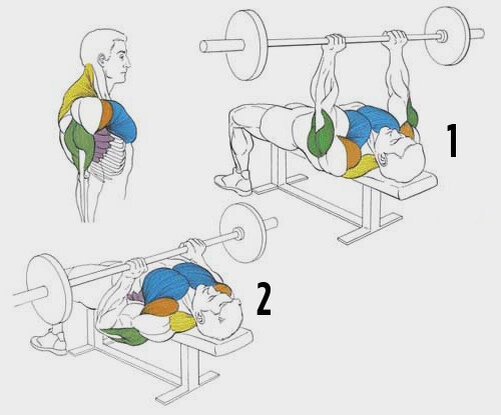 1

2